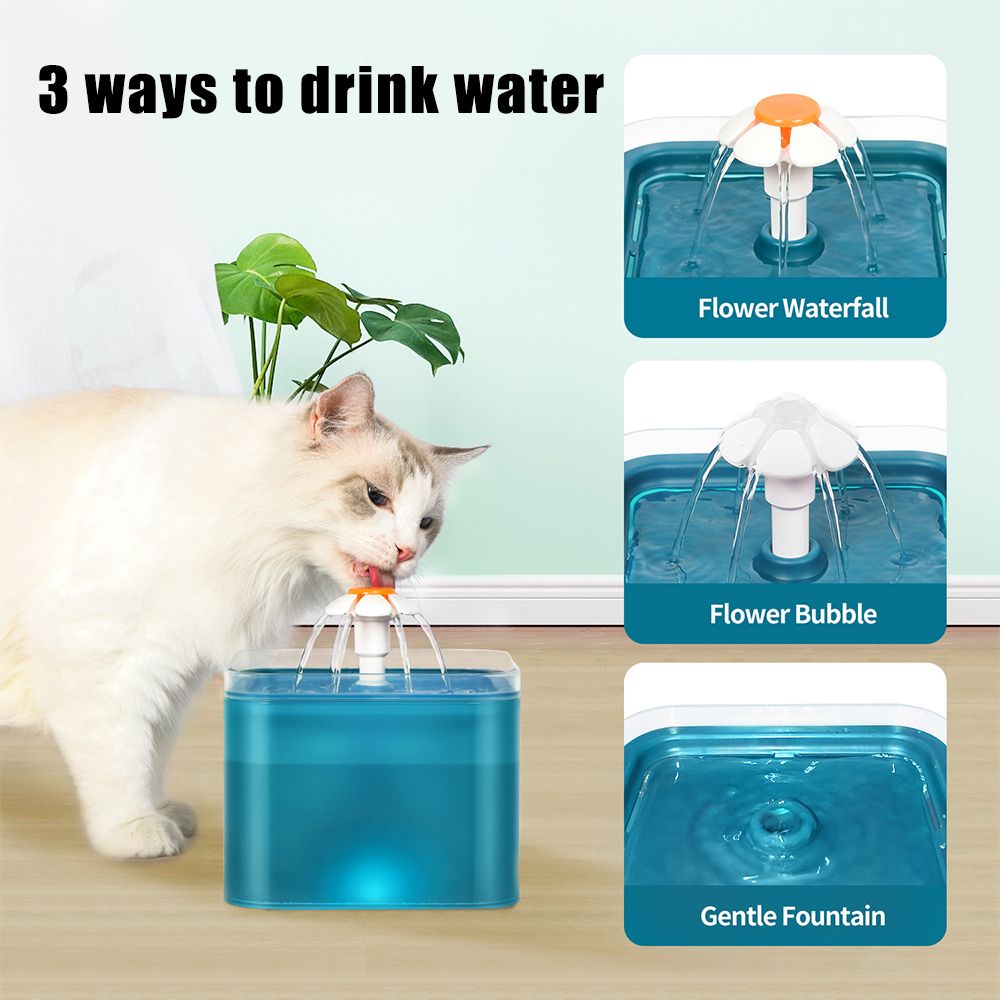 3 ways to drink water

Flower Waterfall

Flower Bubble

Gentle Fountain